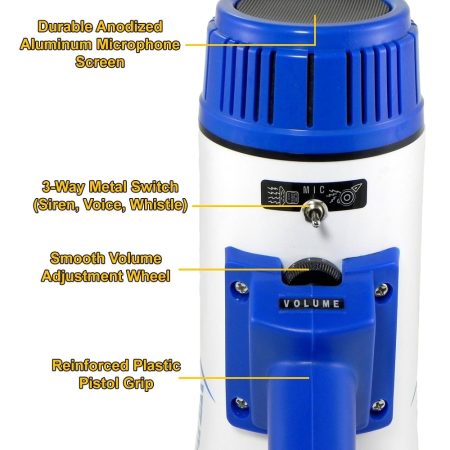 Durable Anodized Aluminum Microphone Screen

3-Way Metal Switch (Siren, Voice, Whistle)

MIC

Smooth Volume Adjustment Wheel

VOLUME

Reinforced Plastic Pistol Grip